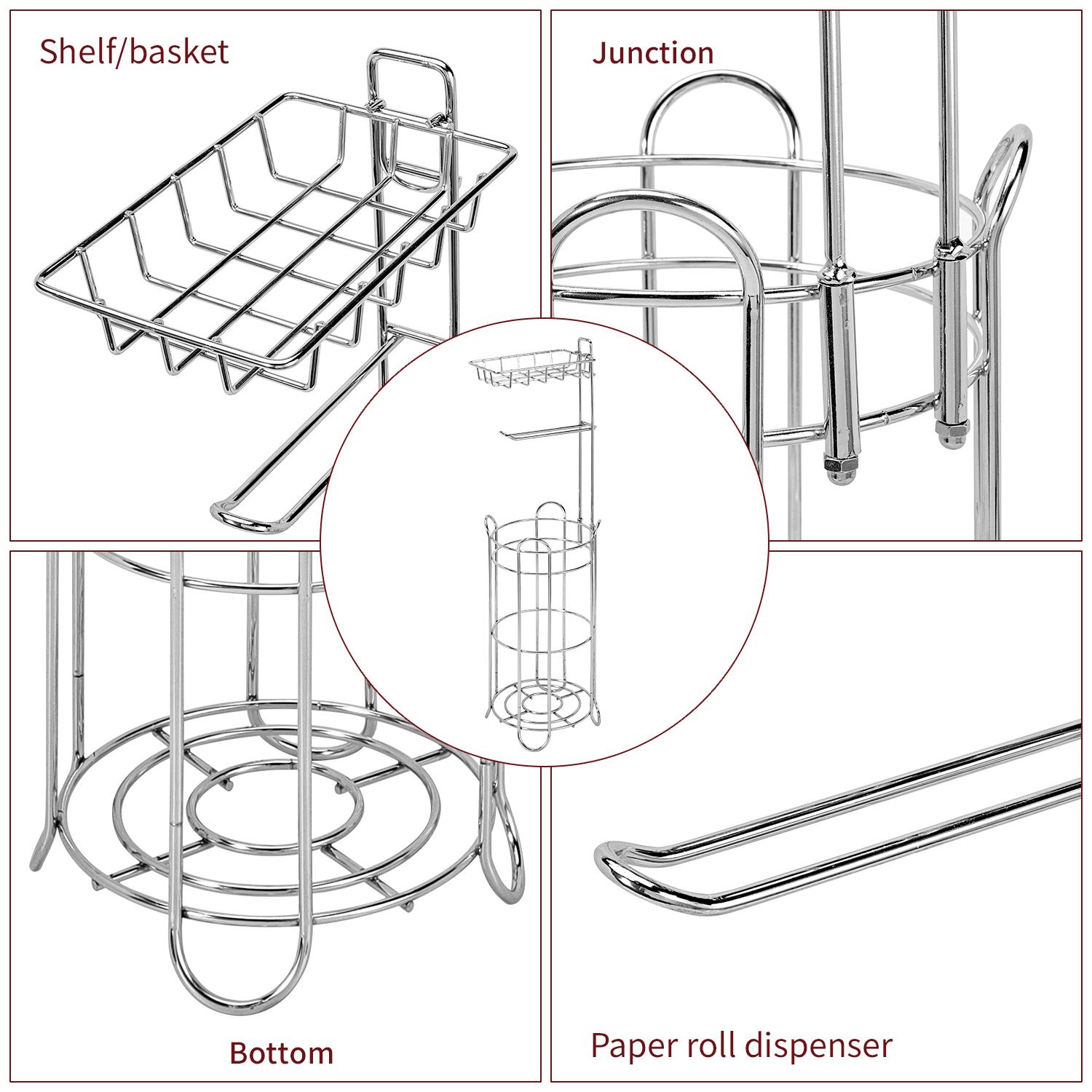 Shelf/basket

Junction

Bottom

Paper roll dispenser